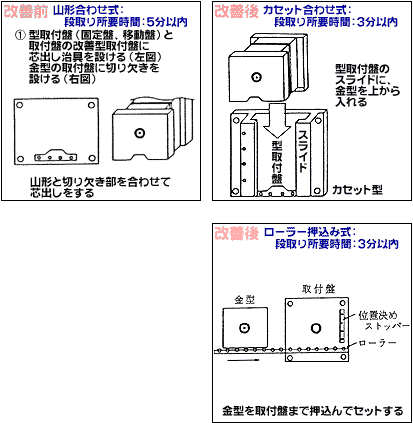 改善前 山形合わせ式:
段取り所要時間:5分以内

① 型取付盤（固定盤、移動盤）と取付盤の改善型取付盤に芯出し治具を設ける（左図）
金型の取付盤に切り欠きを設ける（右図）

山形と切り欠き部を合わせて芯出しをする

改善後 カセット合わせ式:
段取り所要時間:3分以内

型取付盤のスライドに、金型を上から入れる

型取付盤

スライド

カセット型

改善後 ローラー押込み式:
段取り所要時間:3分以内

金型

取付盤

位置決めストッパー

ローラー

金型を取付盤まで押込んでセットする