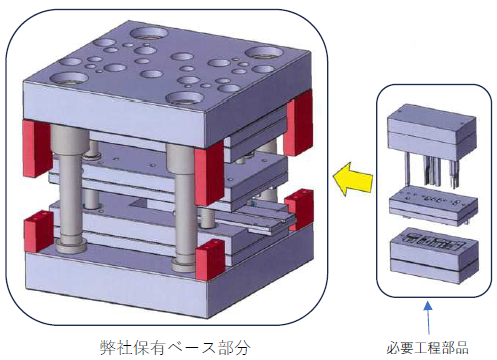 弊社保有ベース部分

必要工程部品